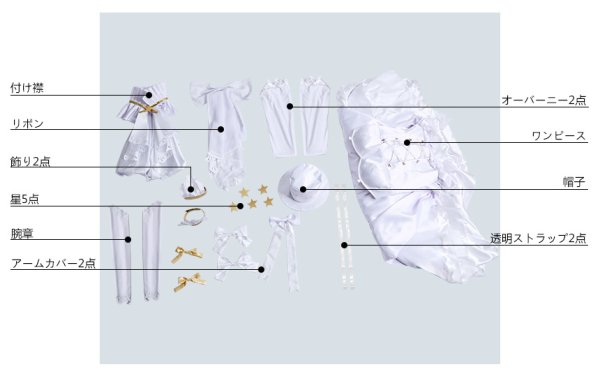 付け襟

リボン

飾り2点

星5点

腕章

アームカバー2点

オーバーニー2点

ワンピース

帽子

透明ストラップ2点