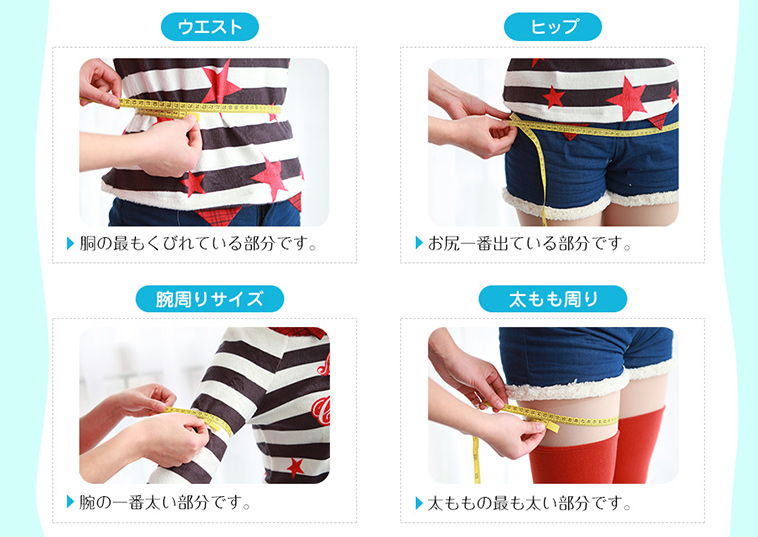 ウエスト

胴の最もくびれている部分です。

ヒップ

お尻一番出ている部分です。

腕周りサイズ

腕の一番太い部分です。

太もも周り

太ももの最も太い部分です。