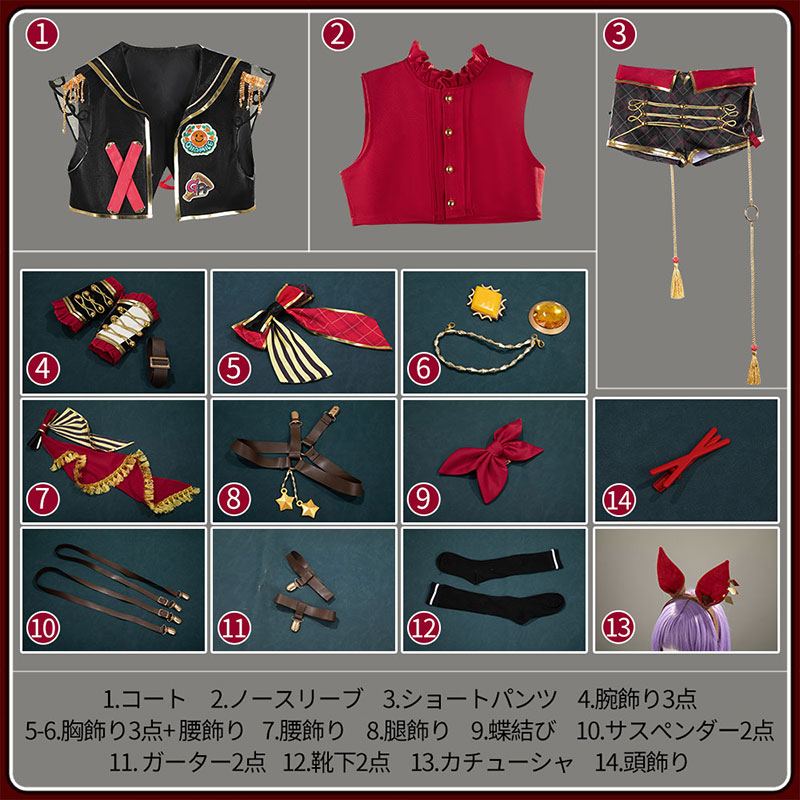 1
2
3
4
5
6
7
8
9
14
10
11
12
13

1.コート　2.ノースリーブ　3.ショートパンツ　4.腕飾り3点
5-6.胸飾り3点+腰飾り　7.腰飾り　8.腿飾り　9.蝶結び　10.サスペンダー2点
11. ガーター2点　12.靴下2点　13.カチューシャ　14.頭飾り