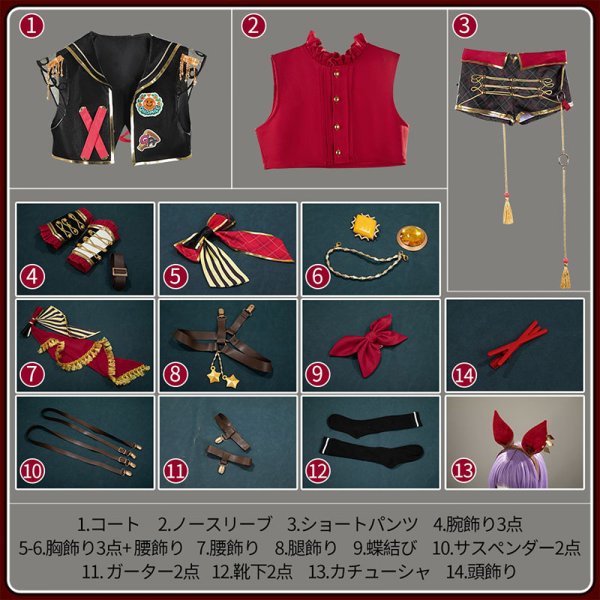 1
2
3
4
5
6
7
8
9
14
10
11
12
13

1.コート　2.ノースリーブ　3.ショートパンツ　4.腕飾り3点
5-6.胸飾り3点+腰飾り　7.腰飾り　8.腿飾り　9.蝶結び　10.サスペンダー2点
11. ガーター2点　12.靴下2点　13.カチューシャ　14.頭飾り